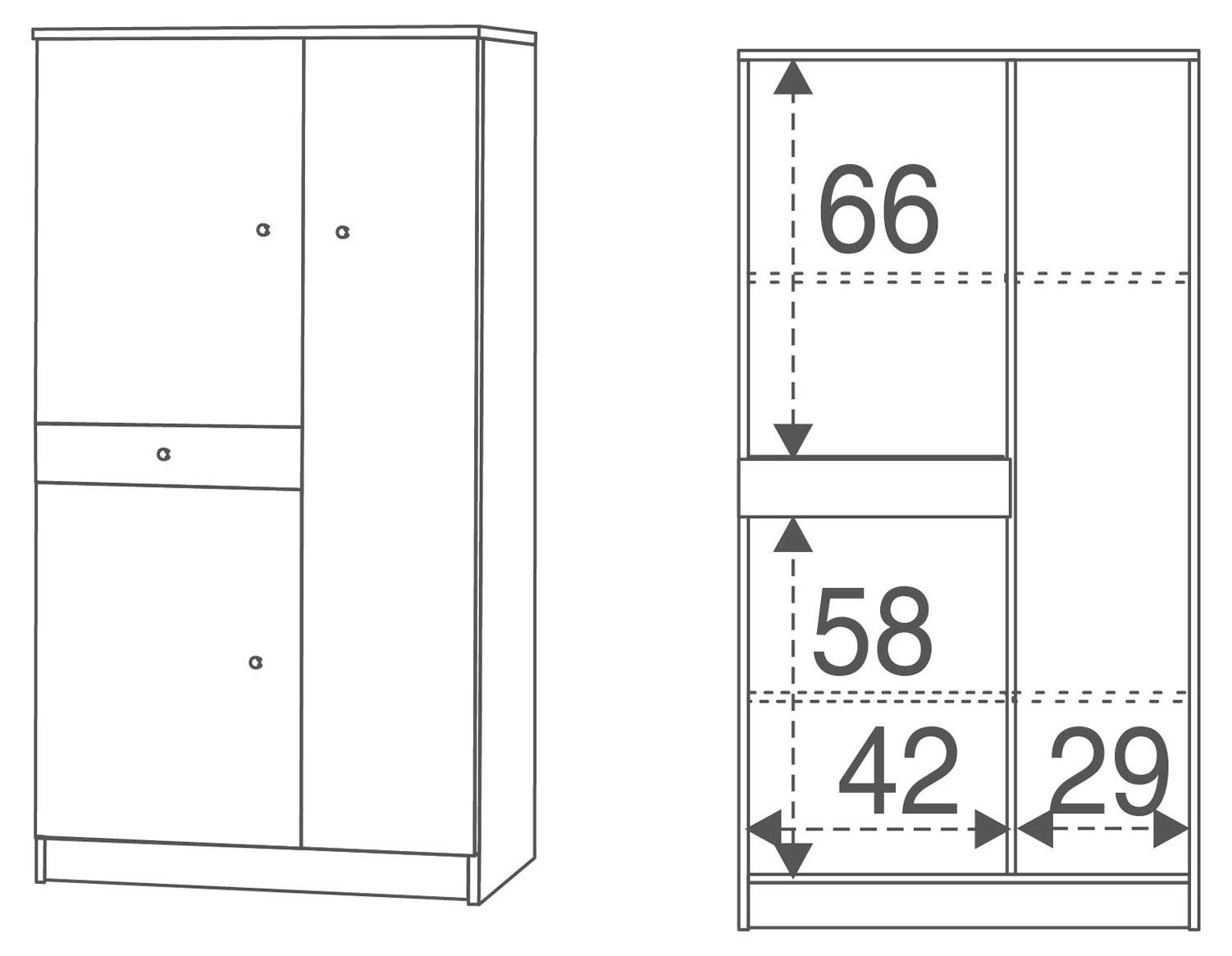 66

58

42

29